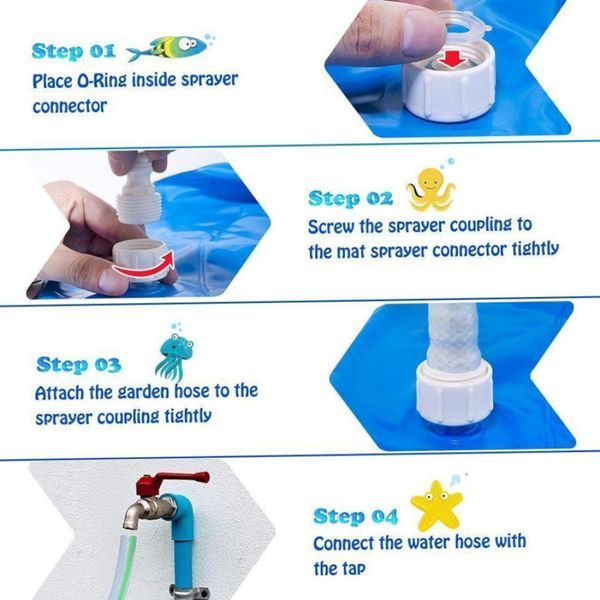 Step 01
Place O-Ring inside sprayer connector

Step 02
Screw the sprayer coupling to the mat sprayer connector tightly

Step 03
Attach the garden hose to the sprayer coupling tightly

Step 04
Connect the water hose with the tap