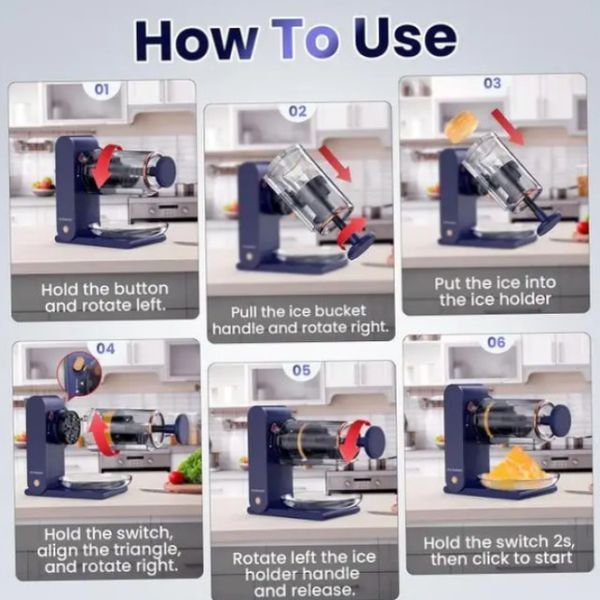 How To Use

01

Hold the button and rotate left.

02

Pull the ice bucket handle and rotate right.

03

Put the ice into the ice holder

04

Hold the switch, align the triangle, and rotate right.

05

Rotate left the ice holder handle and release.

06

Hold the switch 2s, then click to start