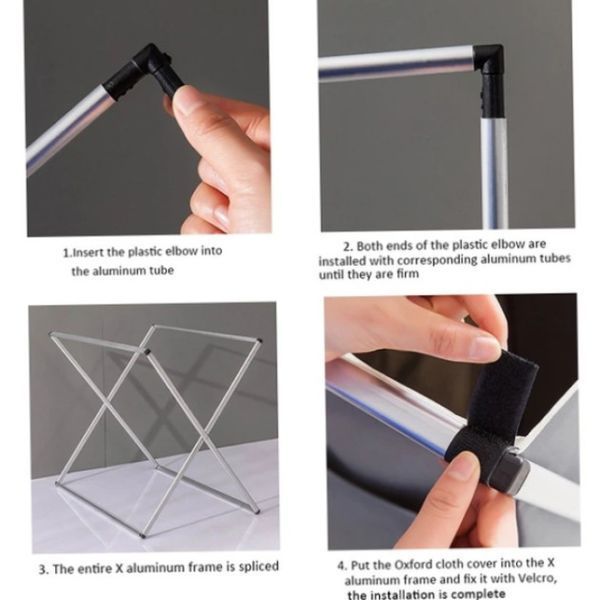 1.Insert the plastic elbow into the aluminum tube

2. Both ends of the plastic elbow are installed with corresponding aluminum tubes until they are firm

3. The entire X aluminum frame is spliced

4. Put the Oxford cloth cover into the X aluminum frame and fix it with Velcro, the installation is complete